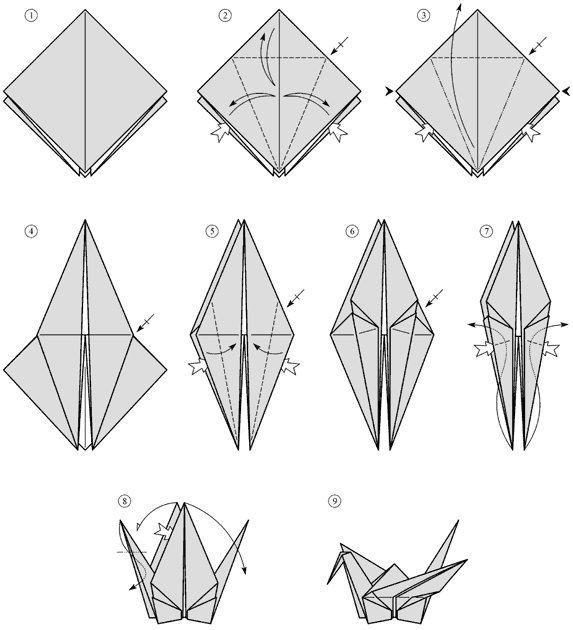 1

2

3

4

5

6

7

8

9